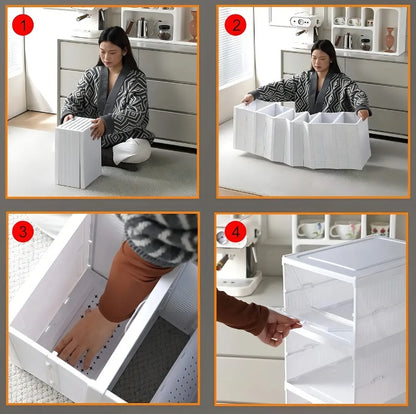 1
2
3
4