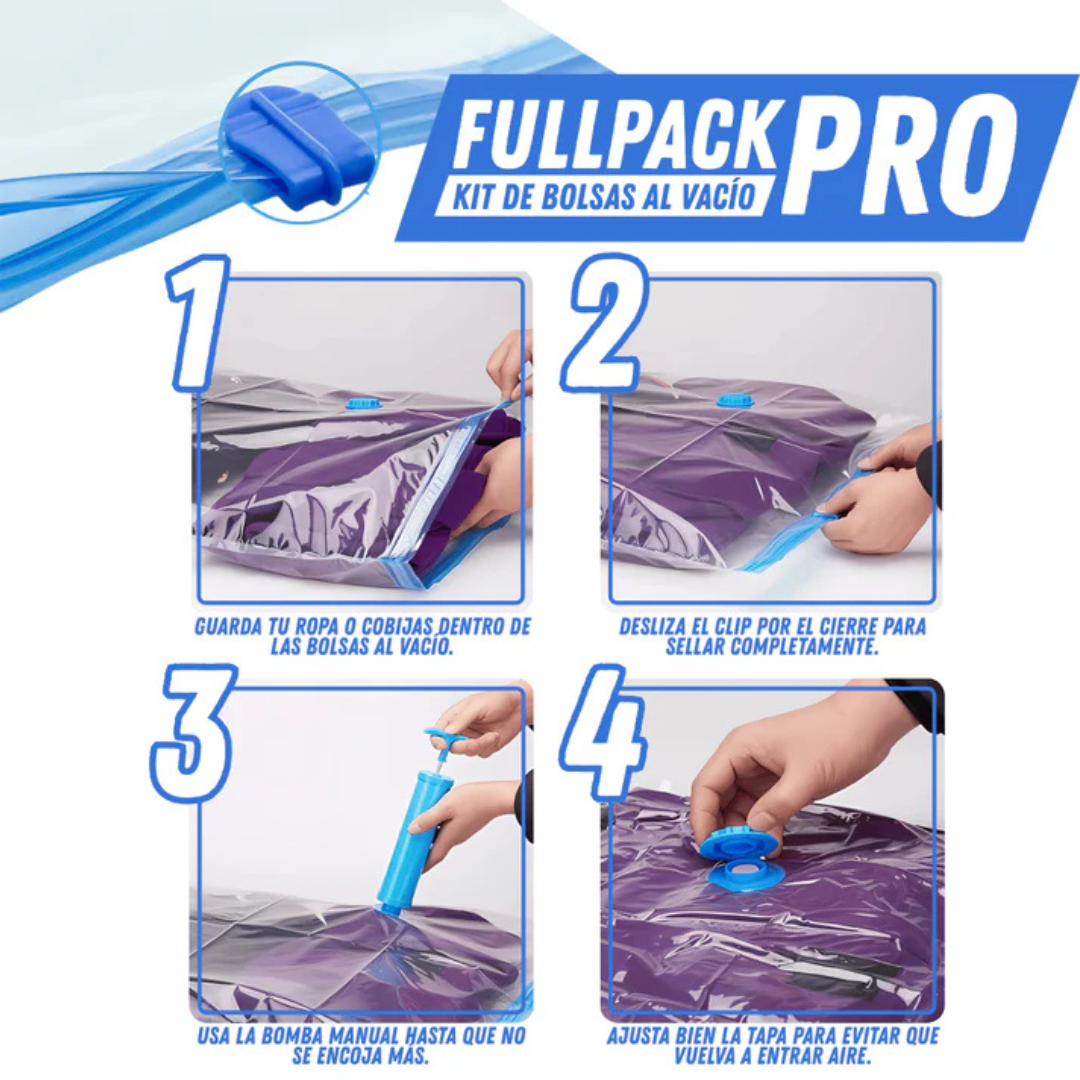 FULLPACK PRO
KIT DE BOLSAS AL VACÍO

1

GUARDA TU ROPA O COBIJAS DENTRO DE LAS BOLSAS AL VACÍO.

2

DESLIZA EL CLIP POR EL CIERRE PARA SELLAR COMPLETAMENTE.

3

USA LA BOMBA MANUAL HASTA QUE NO SE ENCOJA MÁS.

4

AJUSTA BIEN LA TAPA PARA EVITAR QUE VUELVA A ENTRAR AIRE.