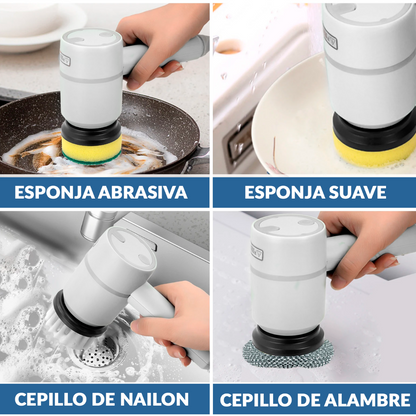 ESPONJA ABRASIVA

ESPONJA SUAVE

CEPILLO DE NAILON

CEPILLO DE ALAMBRE