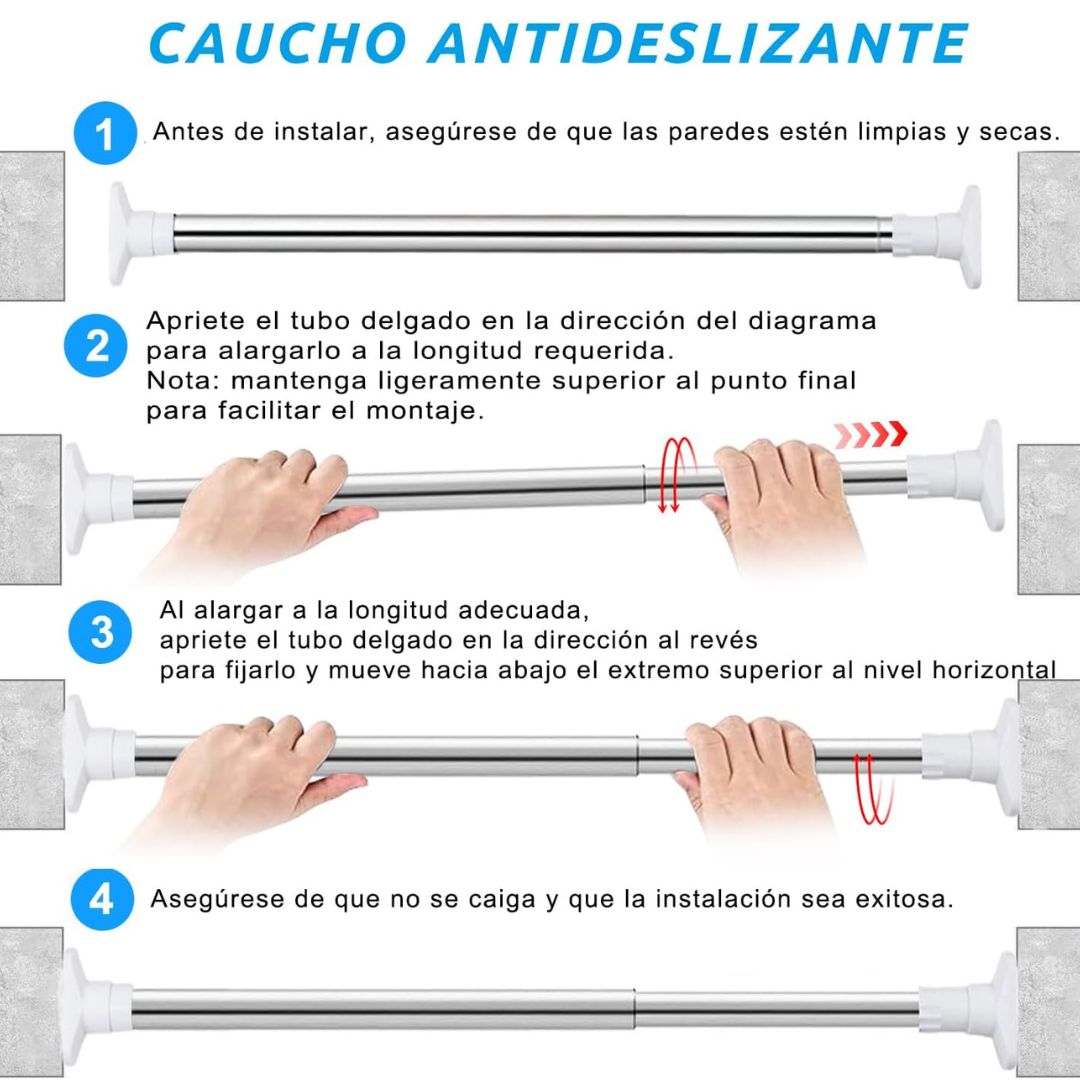 CAUCHO ANTIDESLIZANTE

1 Antes de instalar, asegúrese de que las paredes estén limpias y secas.

2 Apriete el tubo delgado en la dirección del diagrama para alargarlo a la longitud requerida. Nota: mantenga ligeramente superior al punto final para facilitar el montaje.

3 Al alargar a la longitud adecuada, apriete el tubo delgado en la dirección al revés para fijarlo y mueve hacia abajo el extremo superior al nivel horizontal

4 Asegúrese de que no se caiga y que la instalación sea exitosa.