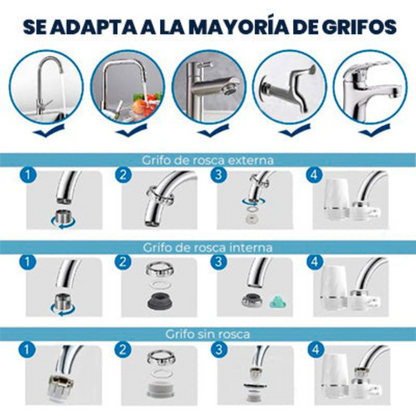 SE ADAPTA A LA MAYORÍA DE GRIFOS

Grifo de rosca externa

1

2

3

4

Grifo de rosca interna

1

2

3

4

Grifo sin rosca

1

2

3

4