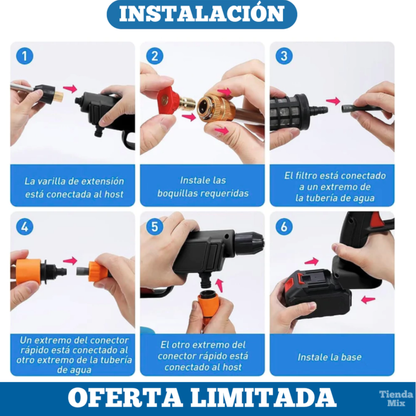 INSTALACIÓN

1

La varilla de extensión está conectada al host

2

Instale las boquillas requeridas

3

El filtro está conectado a un extremo de la tubería de agua

4

Un extremo del conector rápido está conectado al otro extremo de la tubería de agua

5

El otro extremo del conector rápido está conectado al host

6

Instale la base

OFERTA LIMITADA

Tienda Mix