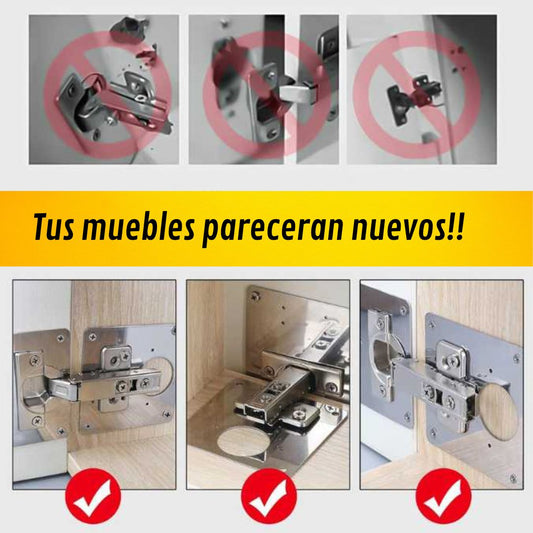 Tus muebles pareceran nuevos!!