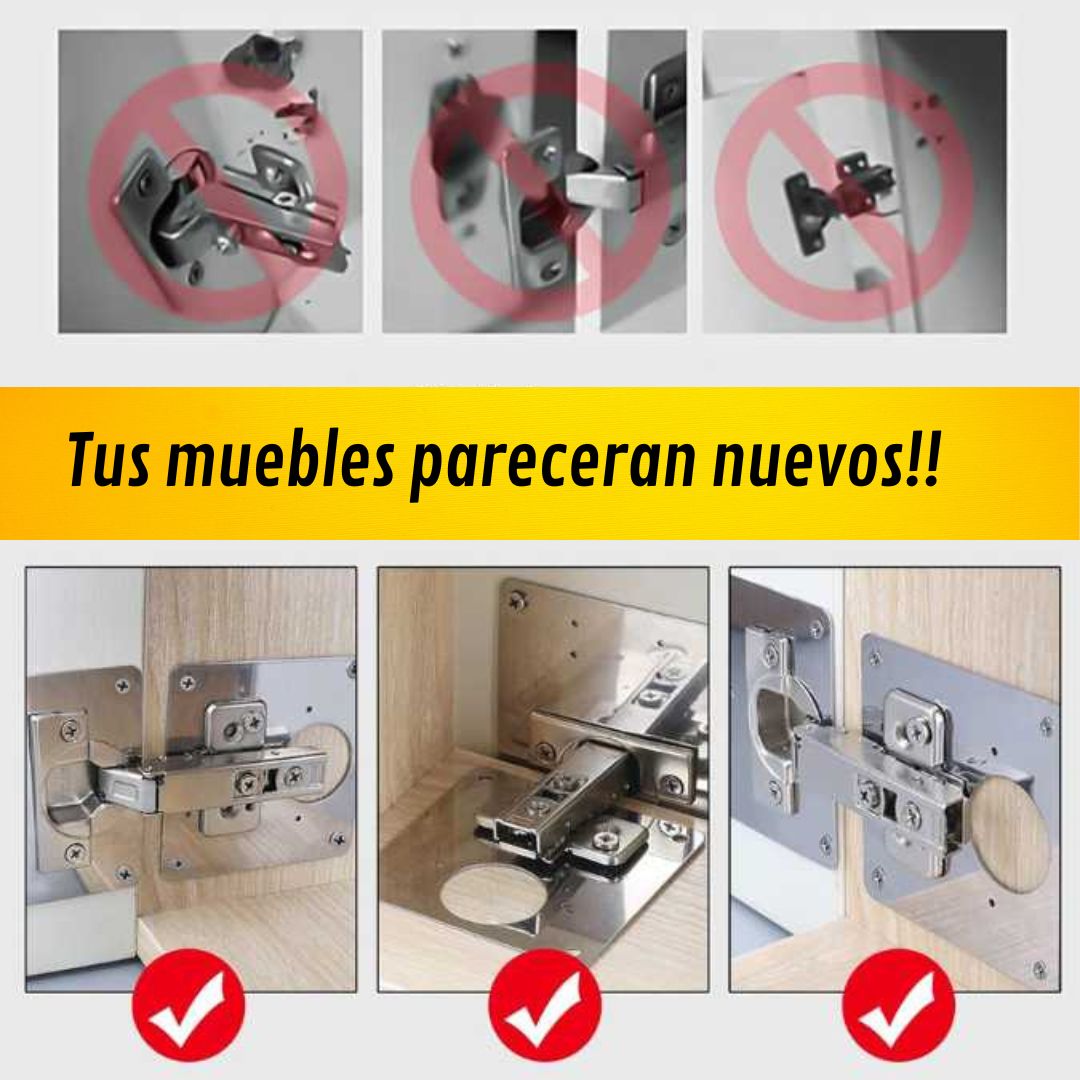 Tus muebles pareceran nuevos!!